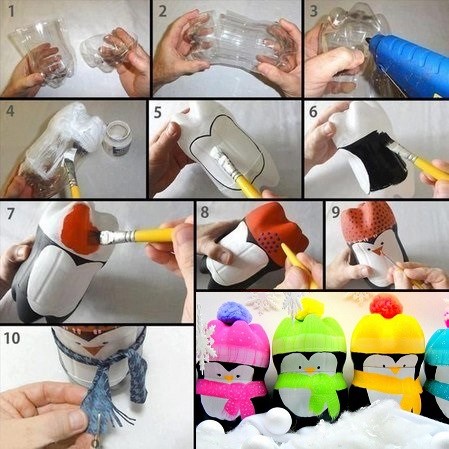 1
2
3
4
5
6
7
8
9
10